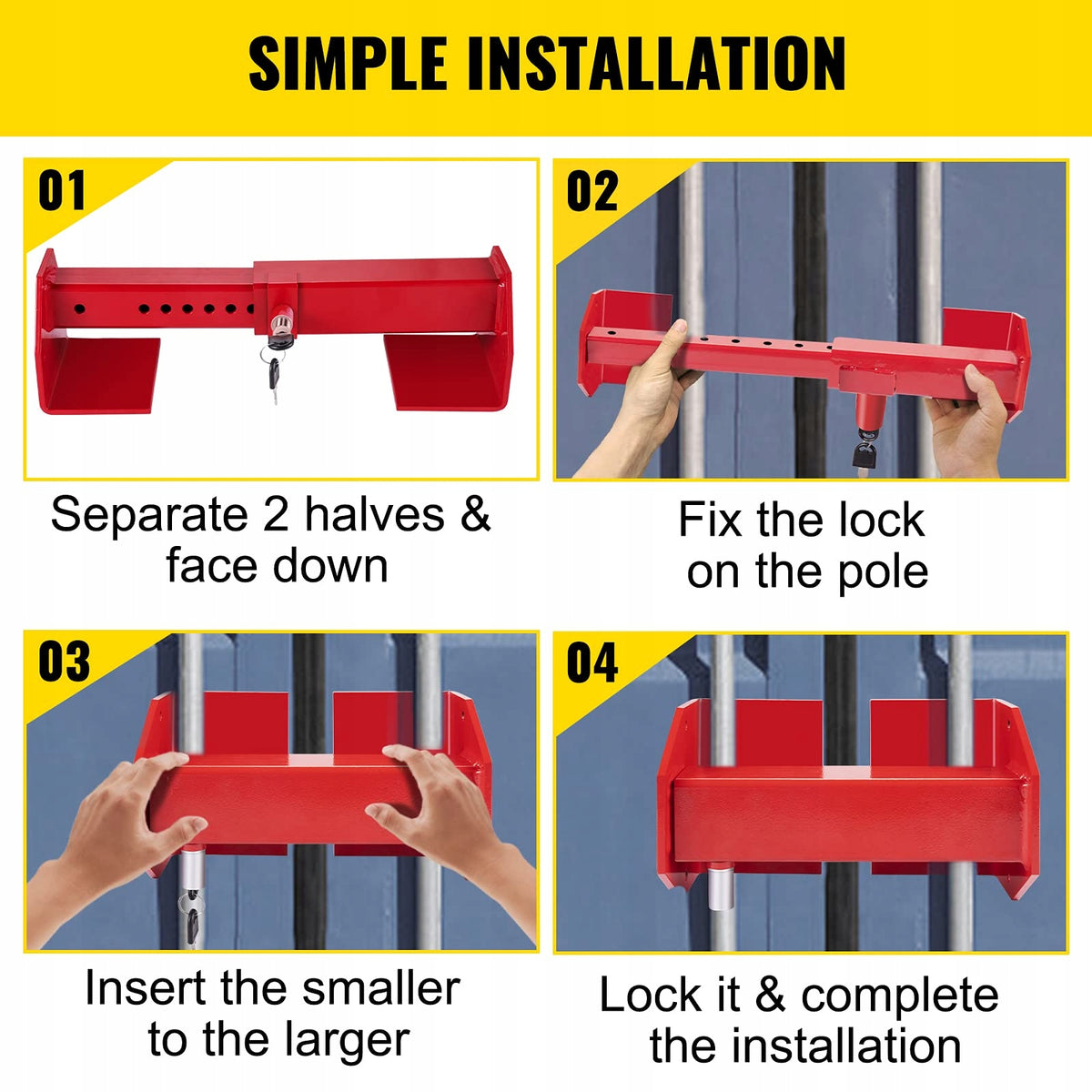 SIMPLE INSTALLATION

01

Separate 2 halves & face down

02

Fix the lock on the pole

03

Insert the smaller to the larger

04

Lock it & complete the installation